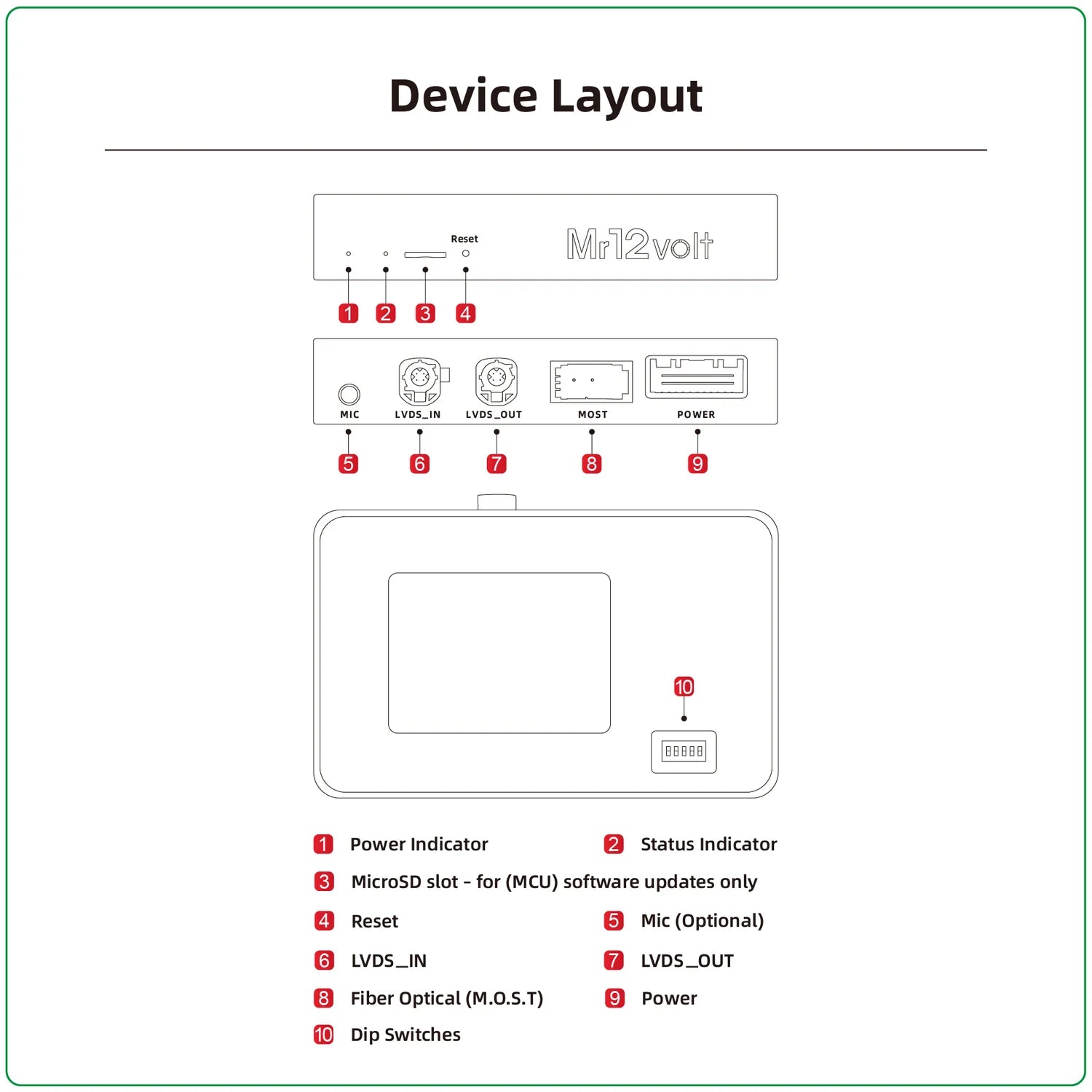 Device Layout

Reset

Mr12volt

1 2 3 4

MIC LVDS_IN LVDS_OUT MOST POWER

5 6 7 8 9

10

1 Power Indicator
2 Status Indicator
3 MicroSD slot - for (MCU) software updates only
4 Reset
5 Mic (Optional)
6 LVDS_IN
7 LVDS_OUT
8 Fiber Optical (M.O.S.T)
9 Power
10 Dip Switches