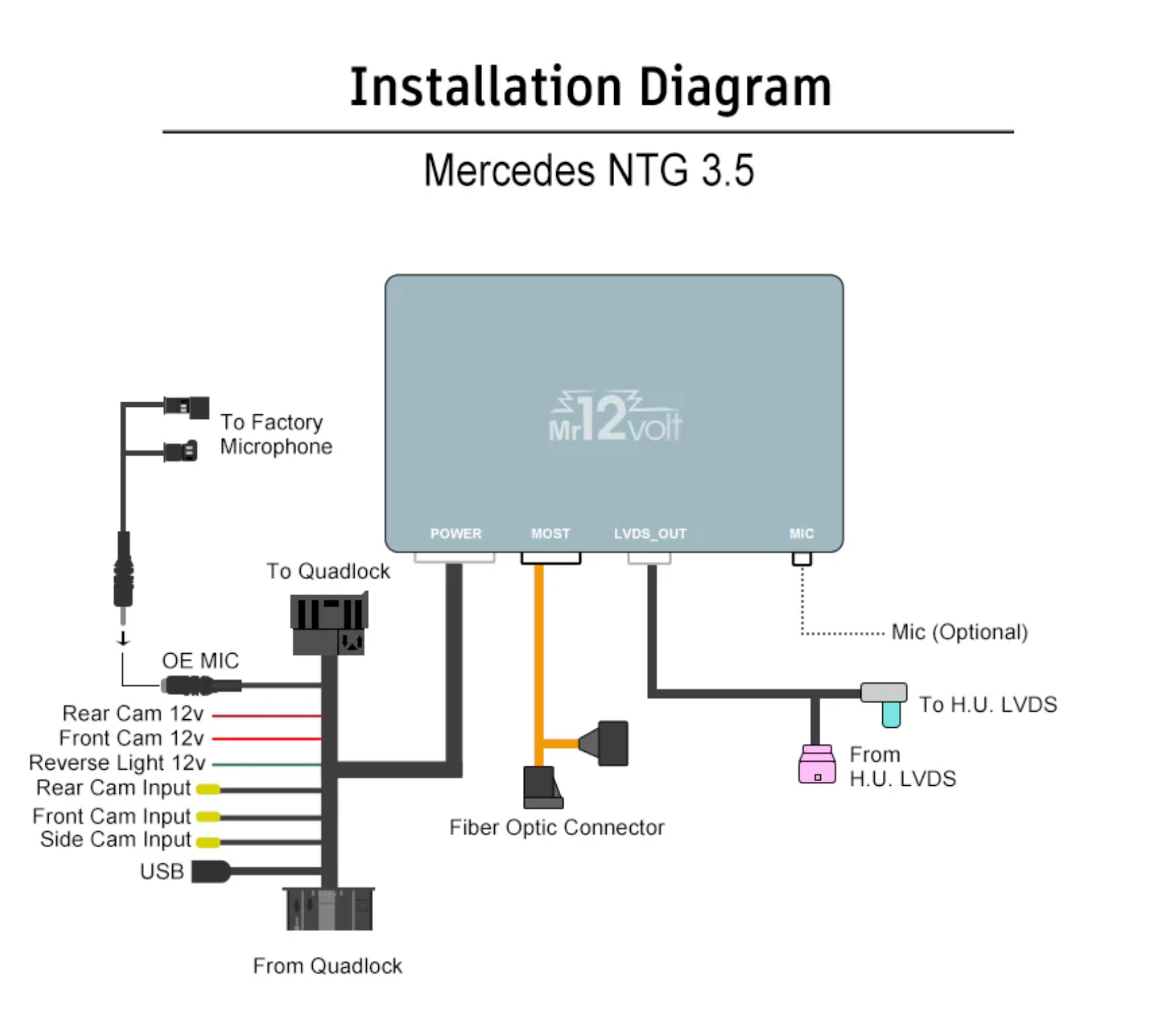 Installation Diagram

Mercedes NTG 3.5

Mr12volt

POWER MOST LVDS_OUT MIC

To Factory Microphone

To Quadlock

OE MIC

Rear Cam 12v
Front Cam 12v
Reverse Light 12v
Rear Cam Input
Front Cam Input
Side Cam Input
USB

From Quadlock

Fiber Optic Connector

Mic (Optional)

To H.U. LVDS

From H.U. LVDS