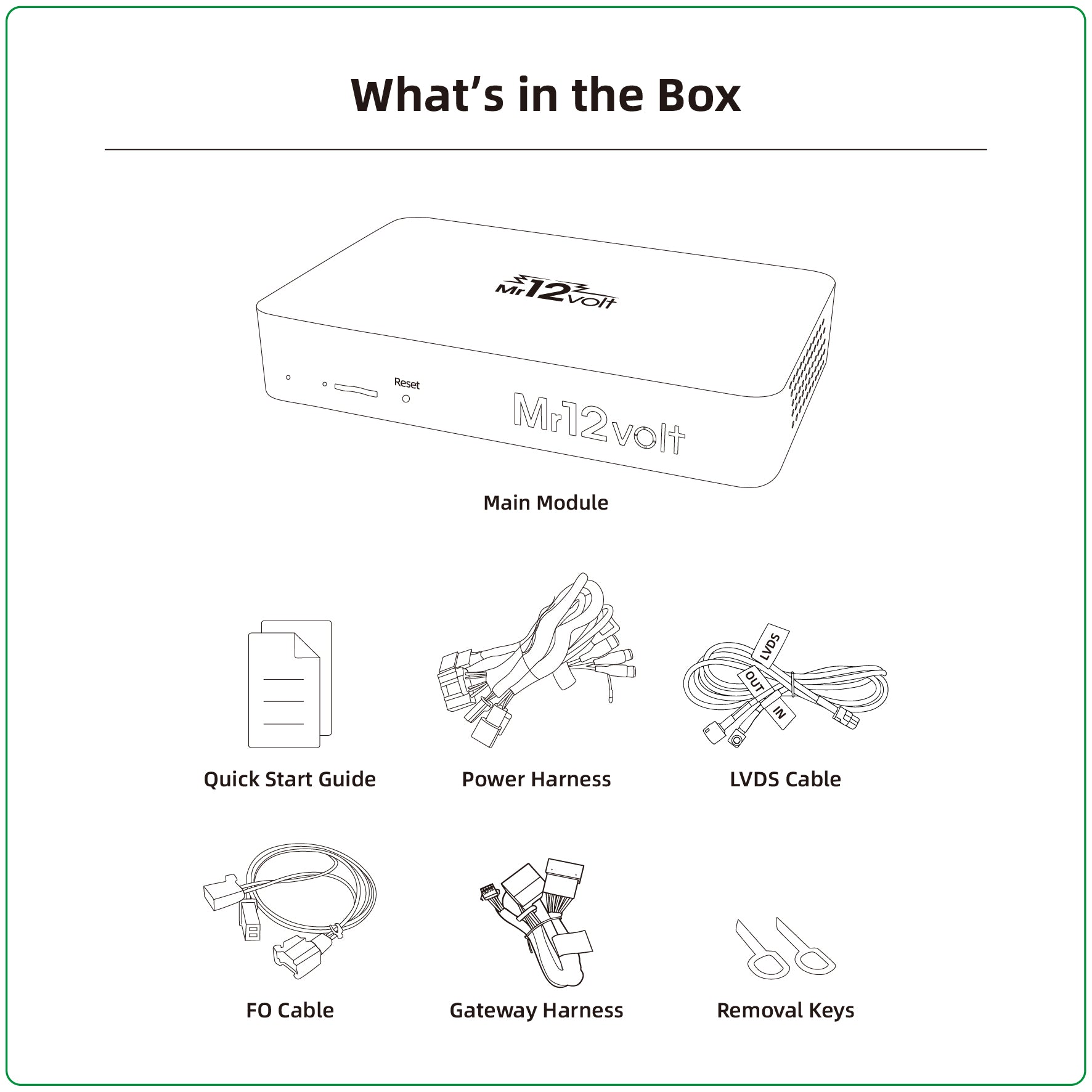 What's in the Box

Mr12volt

Reset

Mr12volt

Main Module

LVDS

OUT

IN

Quick Start Guide

Power Harness

LVDS Cable

FO Cable

Gateway Harness

Removal Keys